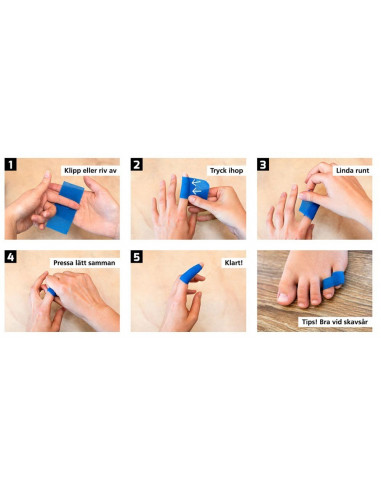 1 Klipp eller riv av

2 Tryck ihop

3 Linda runt

4 Pressa lätt samman

5 Klart!

Tips! Bra vid skavsår