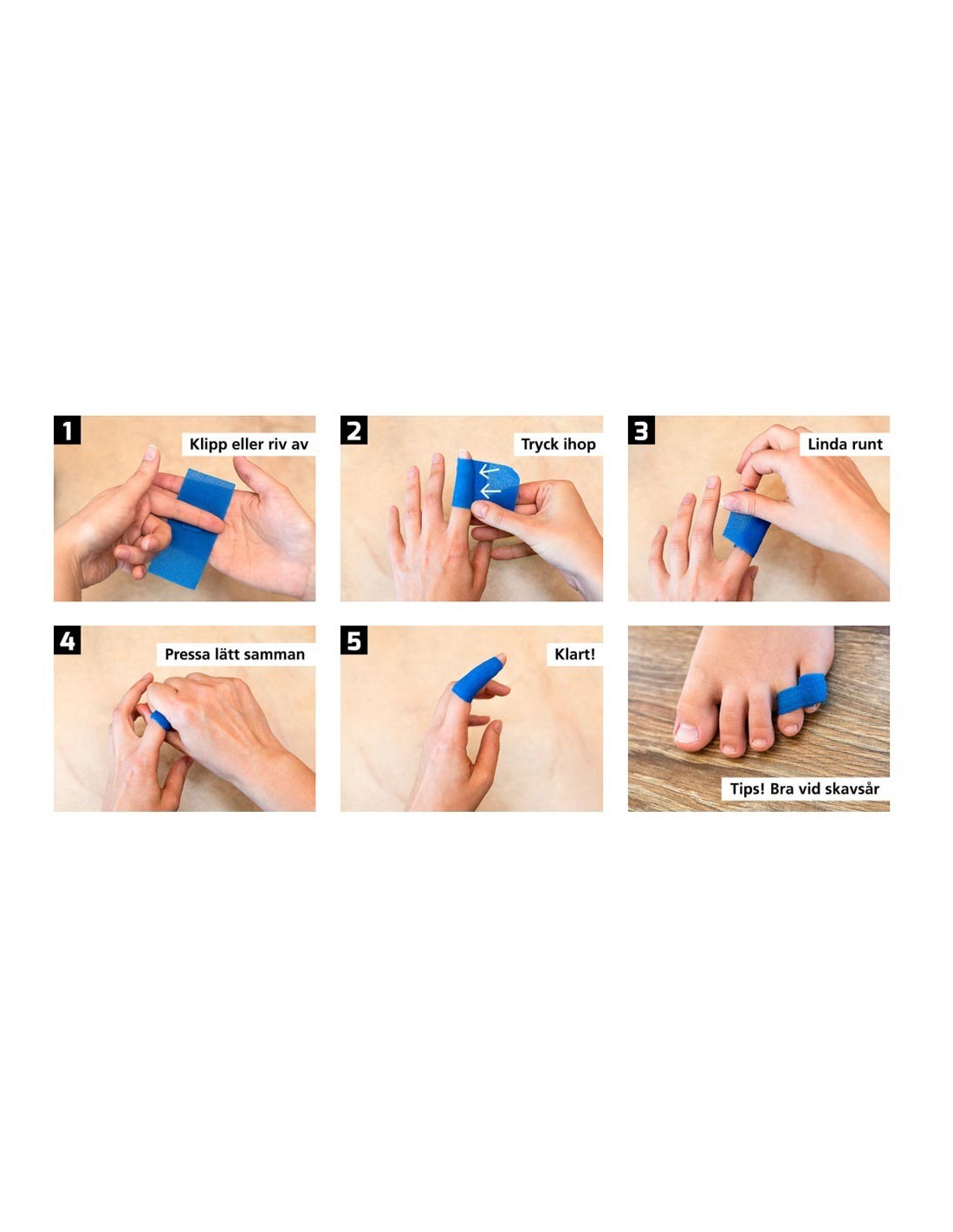 1 Klipp eller riv av

2 Tryck ihop

3 Linda runt

4 Pressa lätt samman

5 Klart!

Tips! Bra vid skavsår